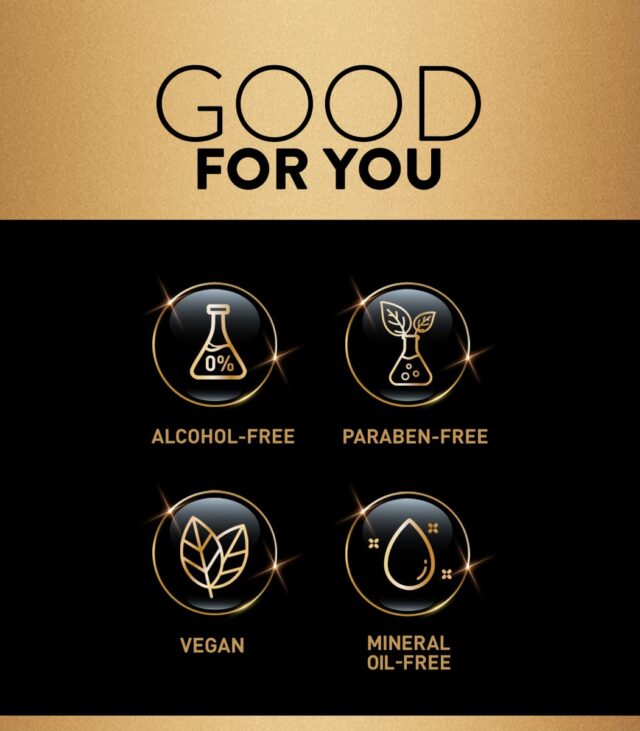 GOOD
FOR YOU

0%

ALCOHOL-FREE

PARABEN-FREE

VEGAN

MINERAL
OIL-FREE