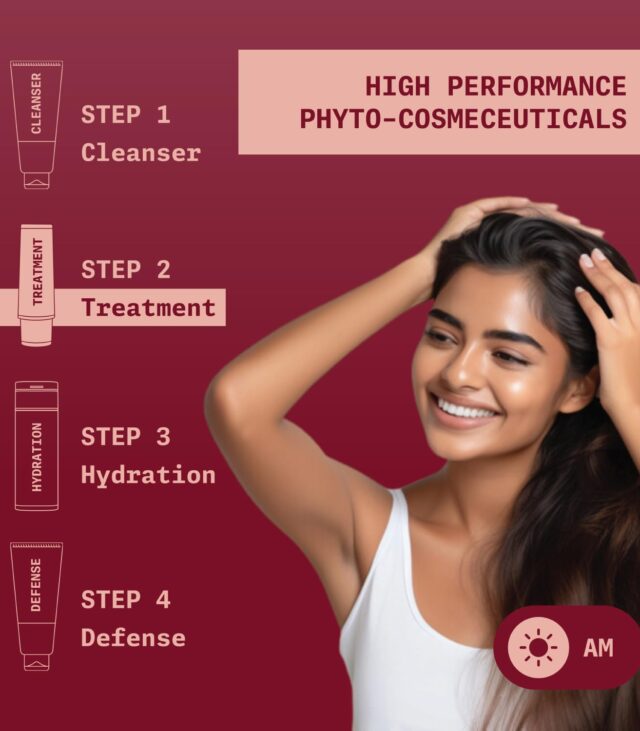 HIGH PERFORMANCE PHYTO-COSMECEUTICALS

CLEANSER

STEP 1
Cleanser

TREATMENT

STEP 2
Treatment

HYDRATION

STEP 3
Hydration

DEFENSE

STEP 4
Defense

AM