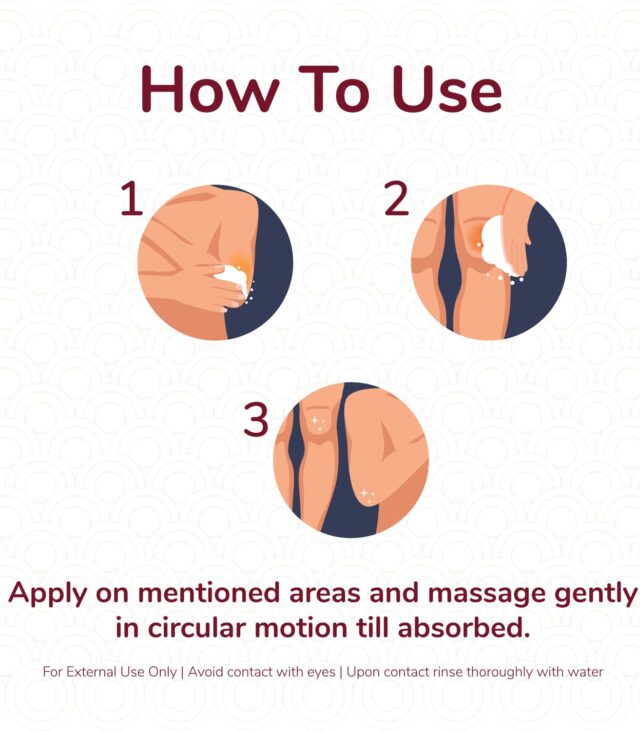 How To Use

1

2

3

Apply on mentioned areas and massage gently in circular motion till absorbed.

For External Use Only | Avoid contact with eyes | Upon contact rinse thoroughly with water