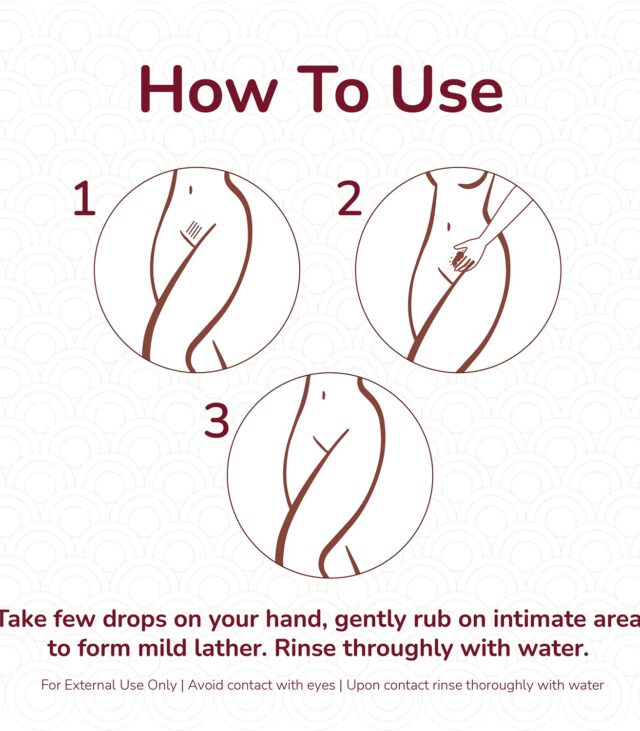 How To Use

1

2

3

Take few drops on your hand, gently rub on intimate area to form mild lather. Rinse throughly with water.

For External Use Only | Avoid contact with eyes | Upon contact rinse thoroughly with water