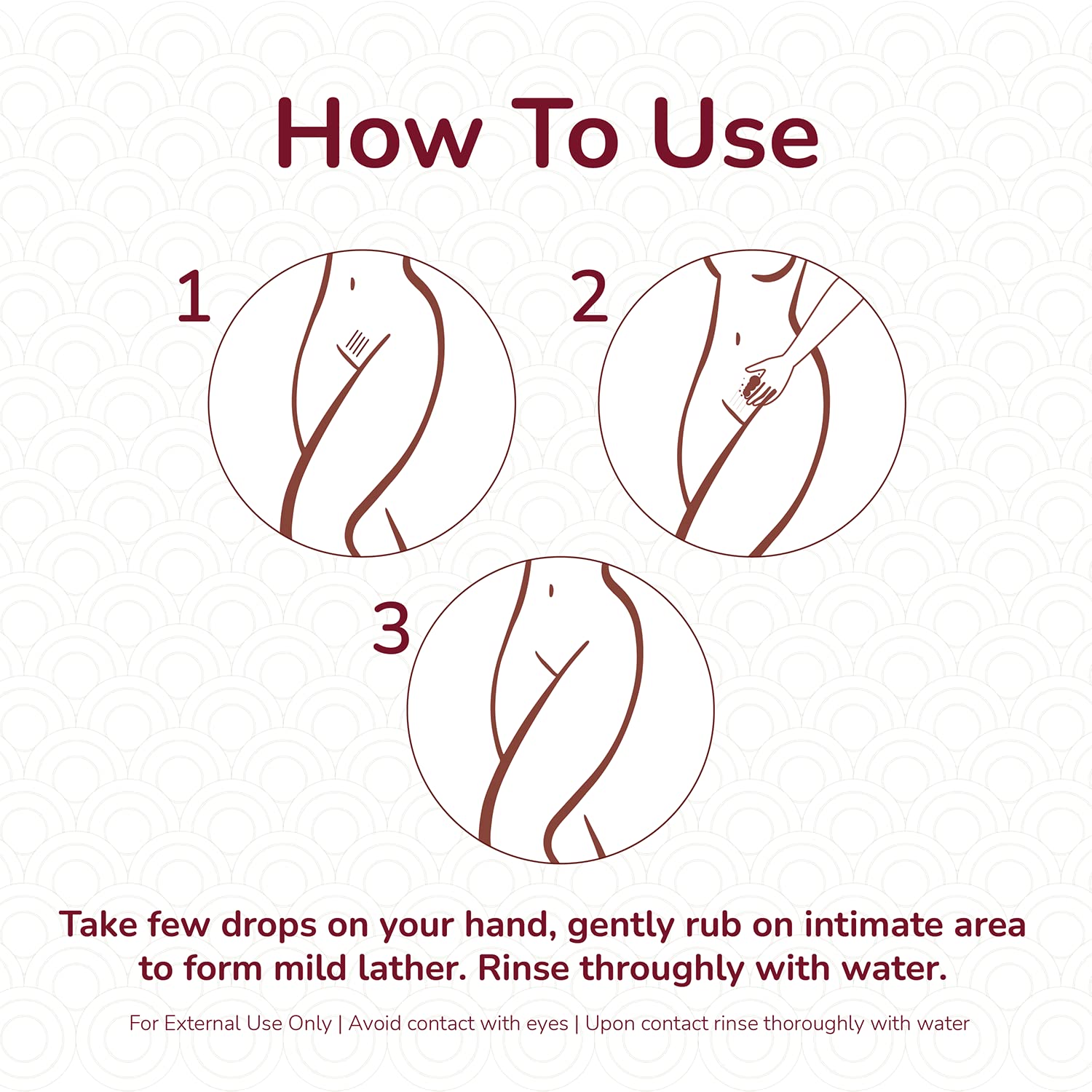 How To Use

1

2

3

Take few drops on your hand, gently rub on intimate area to form mild lather. Rinse throughly with water.

For External Use Only | Avoid contact with eyes | Upon contact rinse thoroughly with water