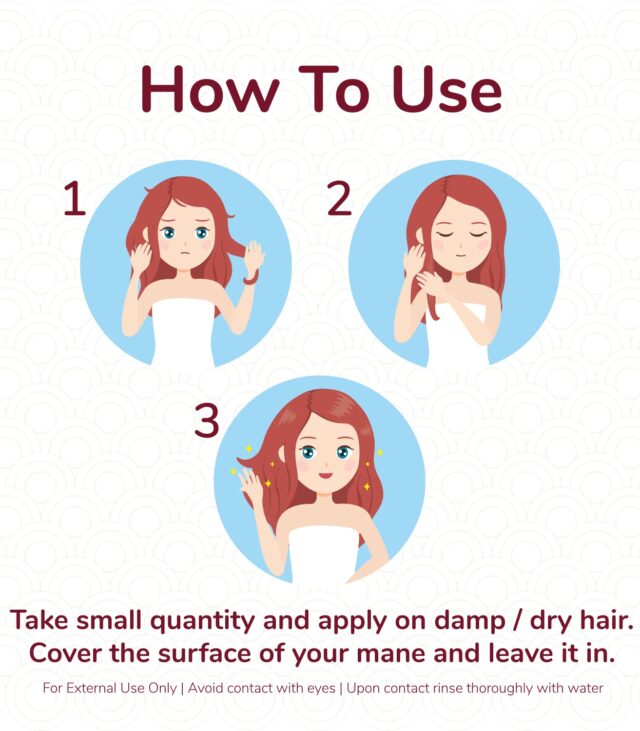 How To Use

1

2

3

Take small quantity and apply on damp / dry hair. Cover the surface of your mane and leave it in.

For External Use Only | Avoid contact with eyes | Upon contact rinse thoroughly with water