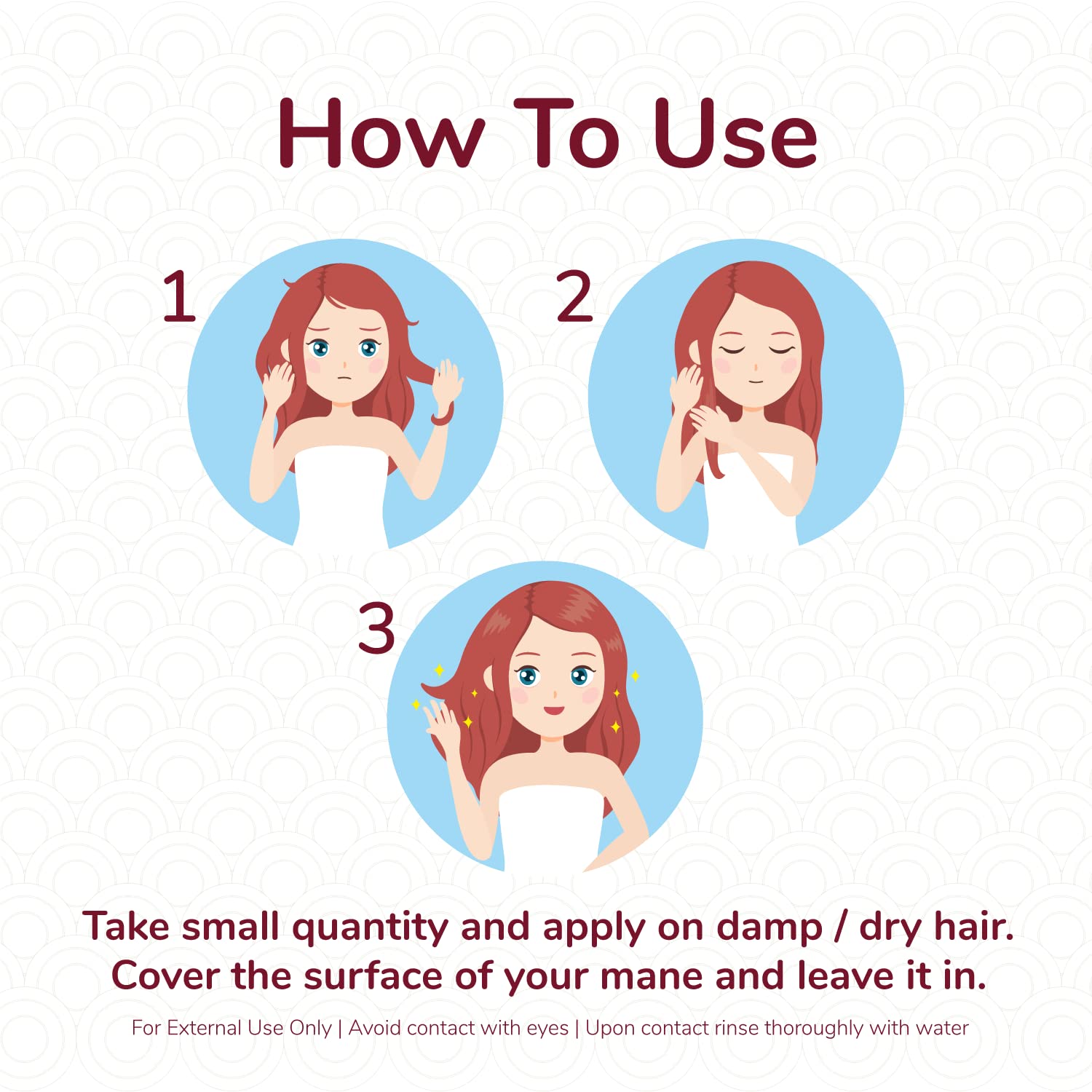 How To Use

1

2

3

Take small quantity and apply on damp / dry hair. Cover the surface of your mane and leave it in.

For External Use Only | Avoid contact with eyes | Upon contact rinse thoroughly with water